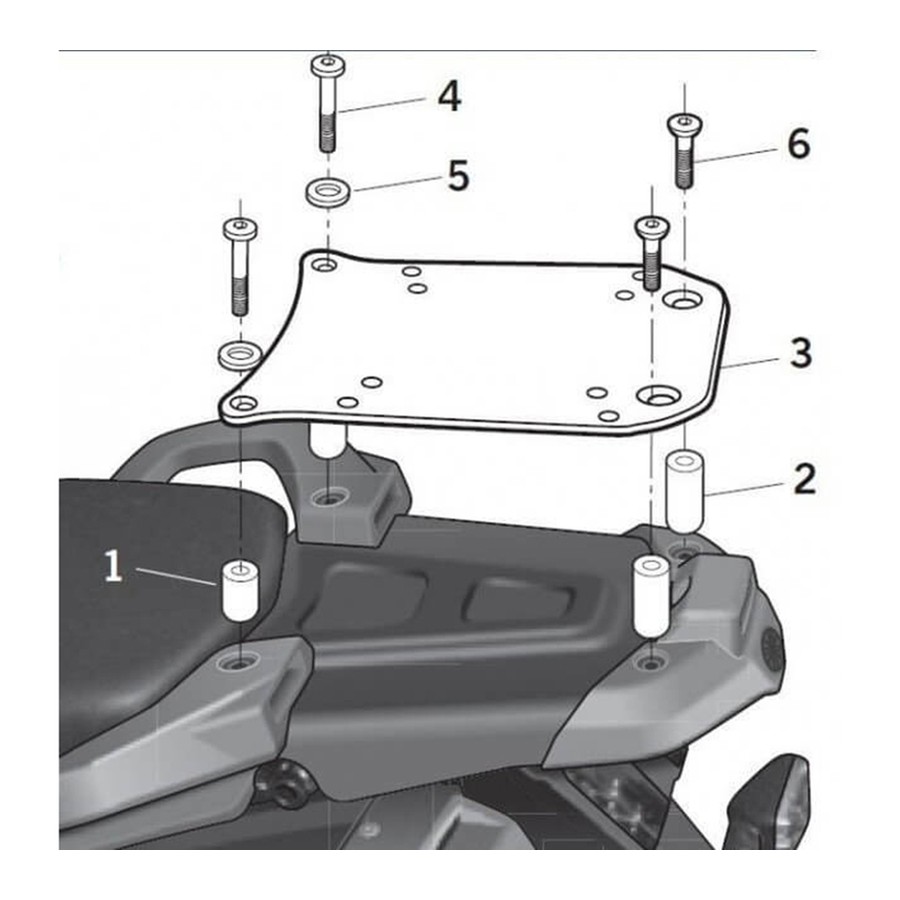 4
6
5
3
2
1