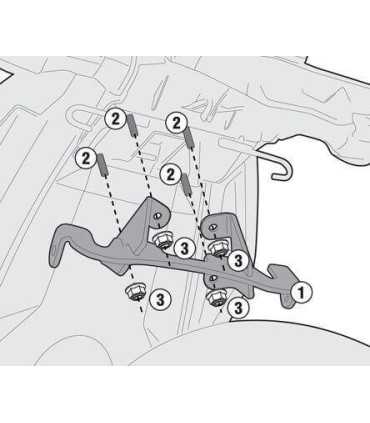 2
2
2
2
3
3
3
3
1